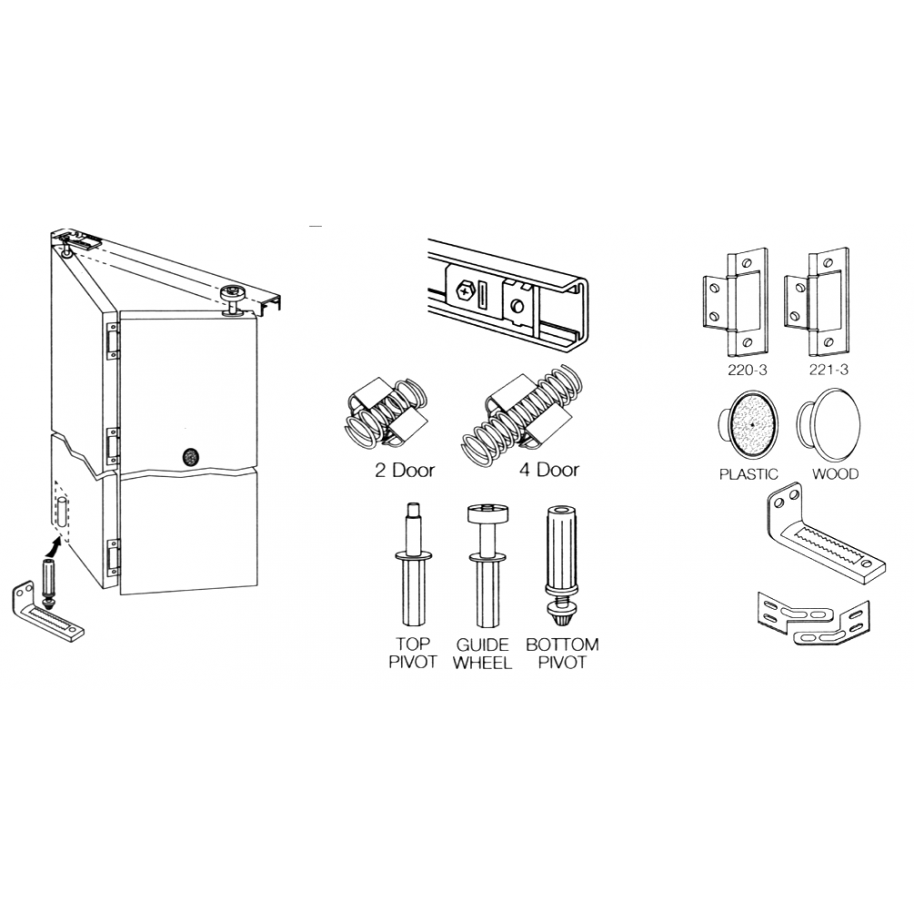 2 Door
4 Door
TOP PIVOT
GUIDE WHEEL
BOTTOM PIVOT
220-3
221-3
PLASTIC
WOOD