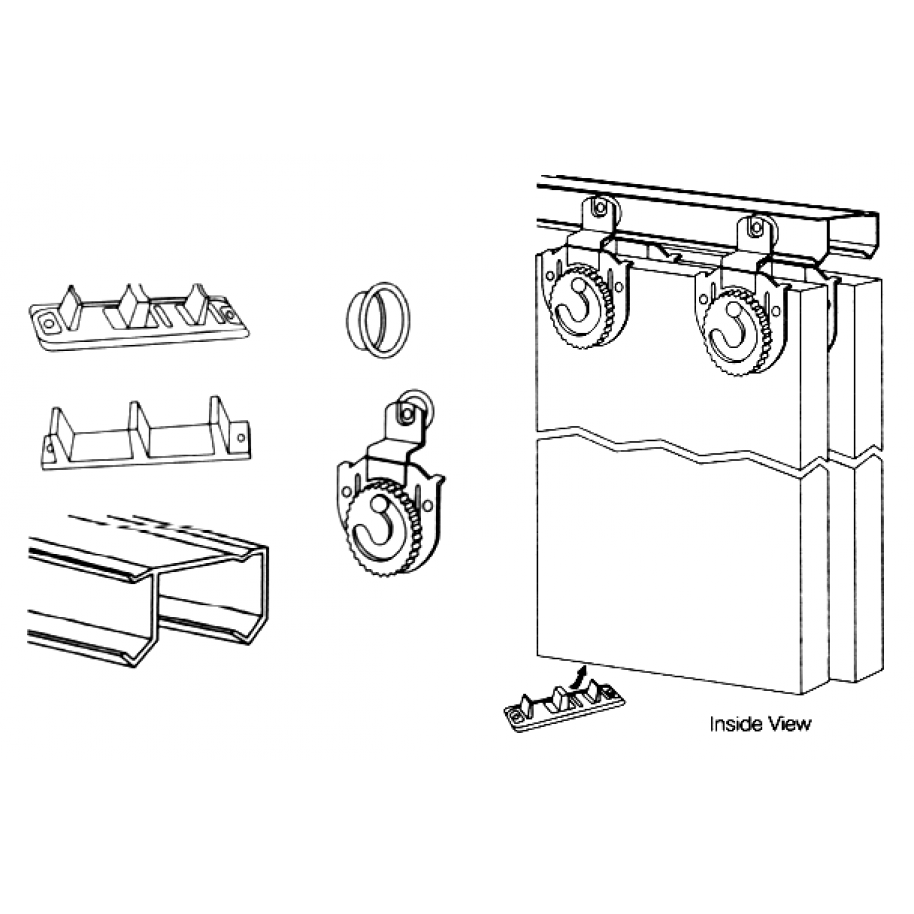 Inside View